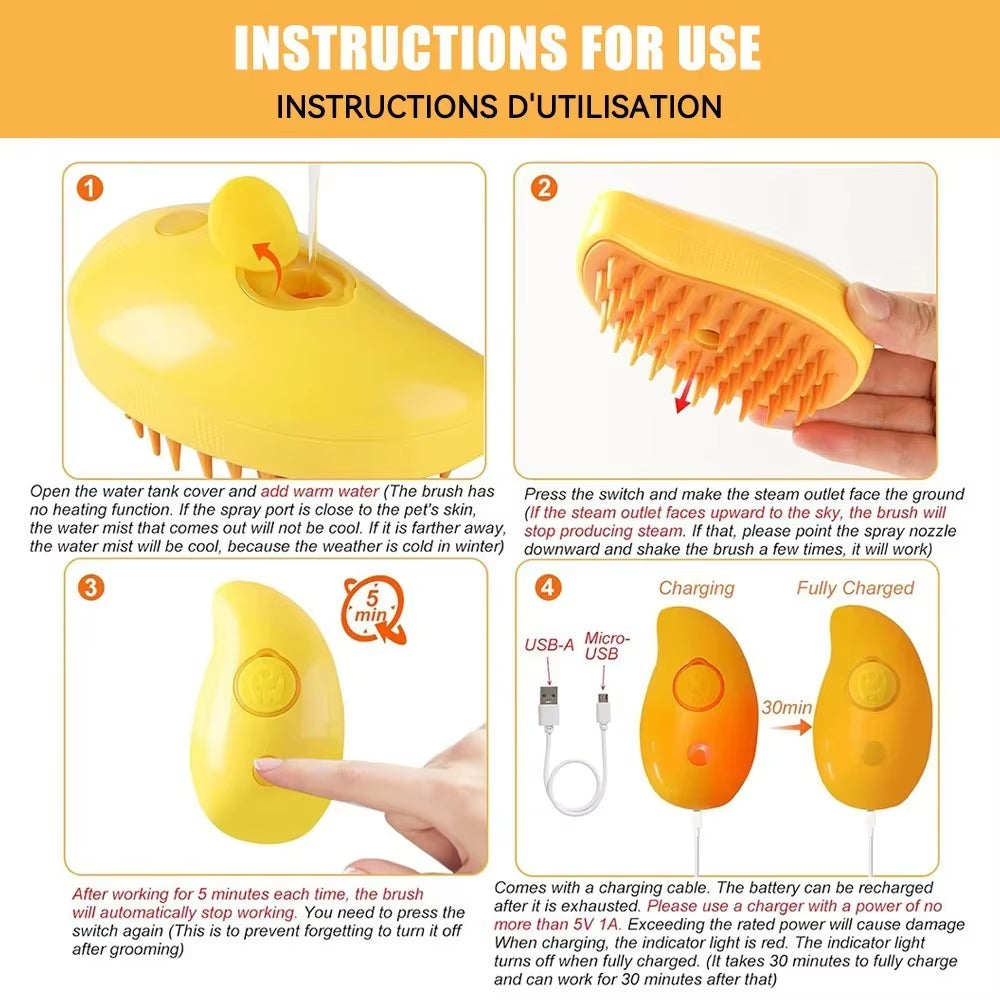 INSTRUCTIONS FOR USE

INSTRUCTIONS D'UTILISATION

1

Open the water tank cover and add warm water (The brush has no heating function. If the spray port is close to the pet's skin, the water mist that comes out will not be cool. If it is farther away, the water mist will be cool, because the weather is cold in winter)

2

Press the switch and make the steam outlet face the ground (If the steam outlet faces upward to the sky, the brush will stop producing steam. If that, please point the spray nozzle downward and shake the brush a few times, it will work)

3

5 min

After working for 5 minutes each time, the brush will automatically stop working. You need to press the switch again (This is to prevent forgetting to turn it off after grooming)

4

Charging

Fully Charged

USB-A

Micro-USB

30min

Comes with a charging cable. The battery can be recharged after it is exhausted. Please use a charger with a power of no more than 5V 1A. Exceeding the rated power will cause damage When charging, the indicator light is red. The indicator light turns off when fully charged. (It takes 30 minutes to fully charge and can work for 30 minutes after that)